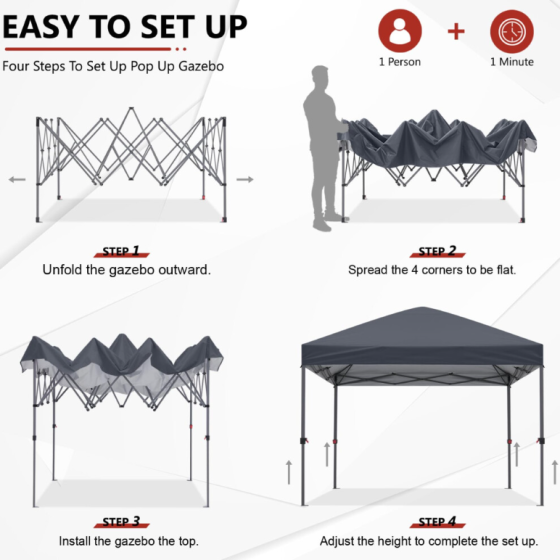 EASY TO SET UP

Four Steps To Set Up Pop Up Gazebo

1 Person + 1 Minute

STEP 1
Unfold the gazebo outward.

STEP 2
Spread the 4 corners to be flat.

STEP 3
Install the gazebo the top.

STEP 4
Adjust the height to complete the set up.